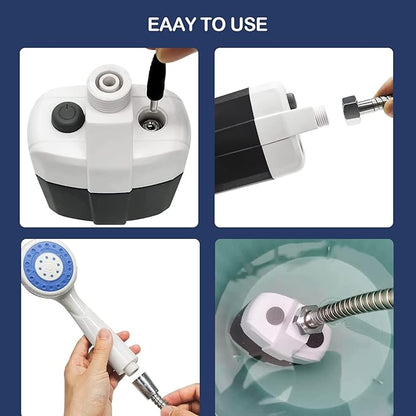 EAAY TO USE