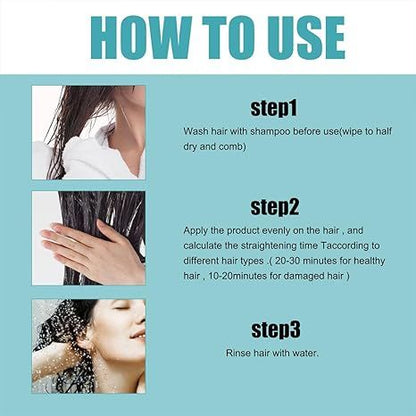 HOW TO USE

step1

Wash hair with shampoo before use(wipe to half dry and comb)

step2

Apply the product evenly on the hair , and calculate the straightening time Taccording to different hair types .( 20-30 minutes for healthy hair , 10-20minutes for damaged hair )

step3

Rinse hair with water.