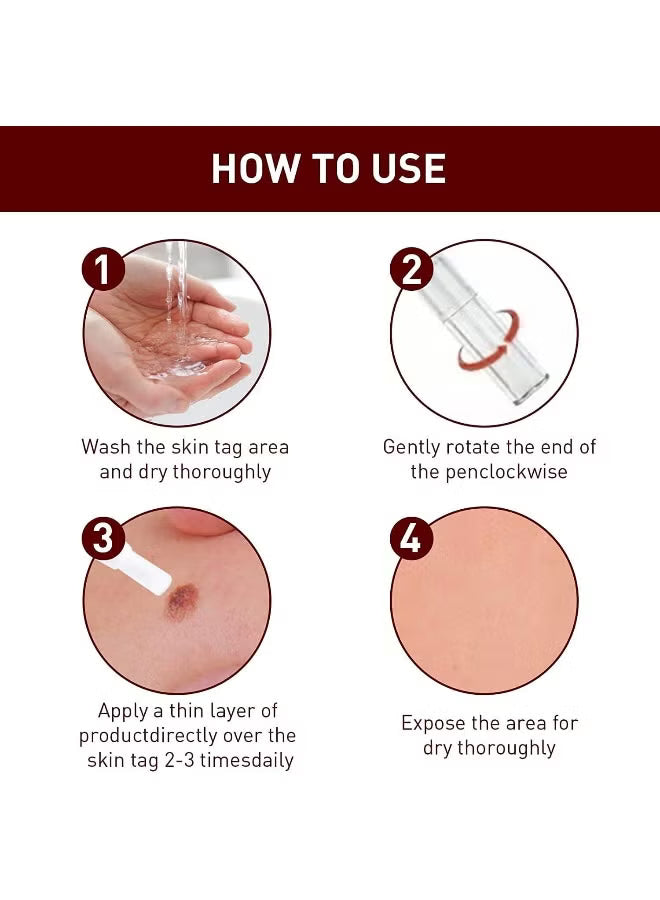 HOW TO USE

1

Wash the skin tag area and dry thoroughly

2

Gently rotate the end of the penclockwise

3

Apply a thin layer of productdirectly over the skin tag 2-3 timesdaily

4

Expose the area for dry thoroughly