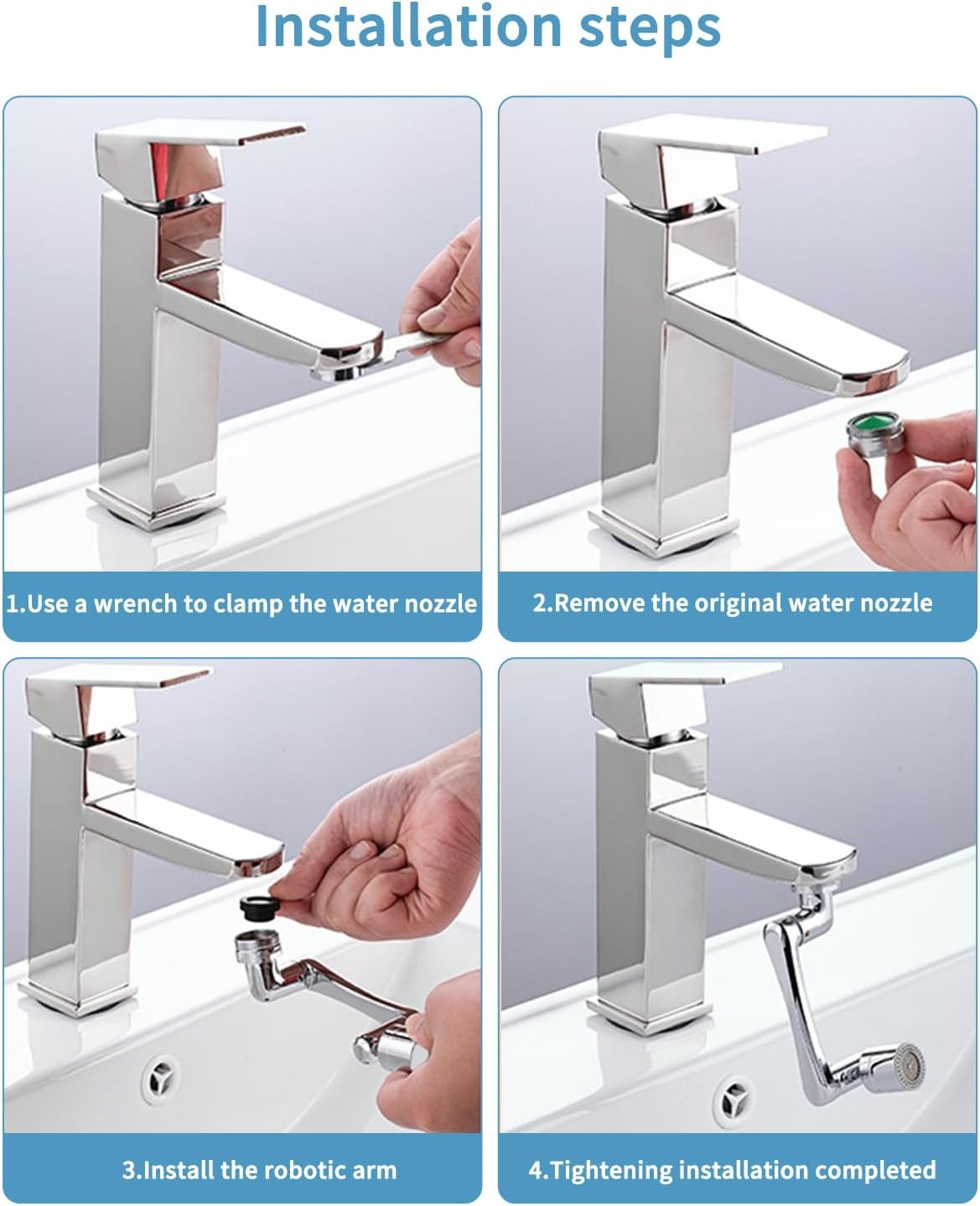 Installation steps

1.Use a wrench to clamp the water nozzle

2.Remove the original water nozzle

3.Install the robotic arm

4.Tightening installation completed