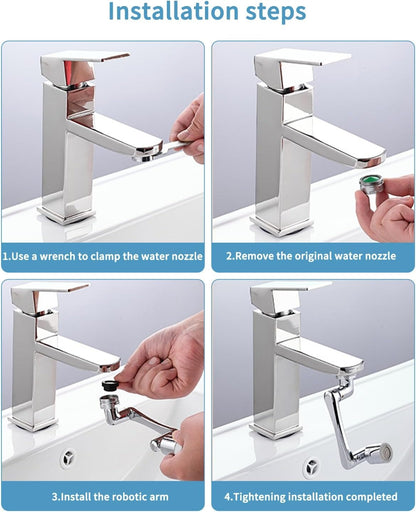 Installation steps

1.Use a wrench to clamp the water nozzle

2.Remove the original water nozzle

3.Install the robotic arm

4.Tightening installation completed