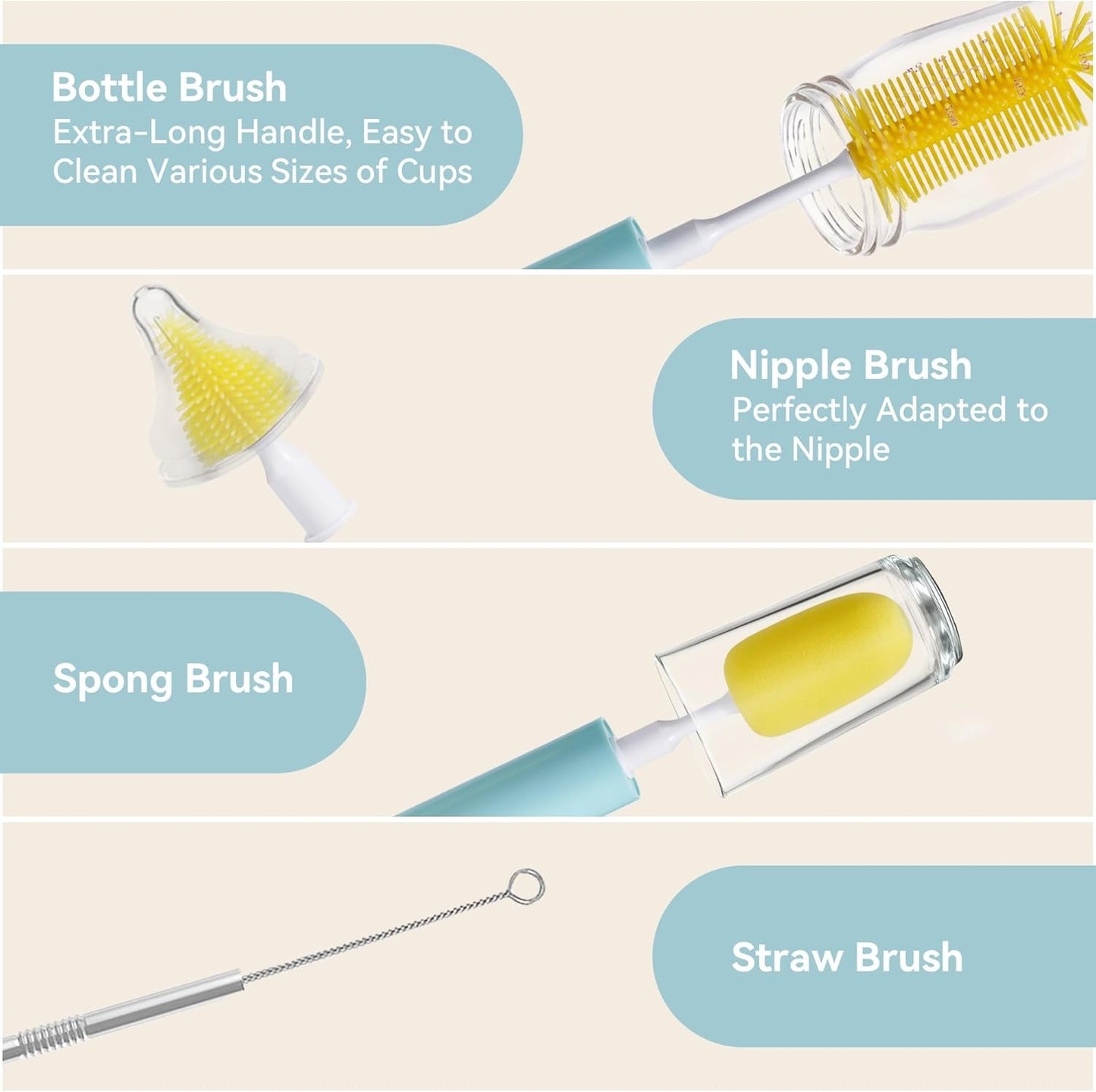 Bottle Brush
Extra-Long Handle, Easy to Clean Various Sizes of Cups

Nipple Brush
Perfectly Adapted to the Nipple

Spong Brush

Straw Brush